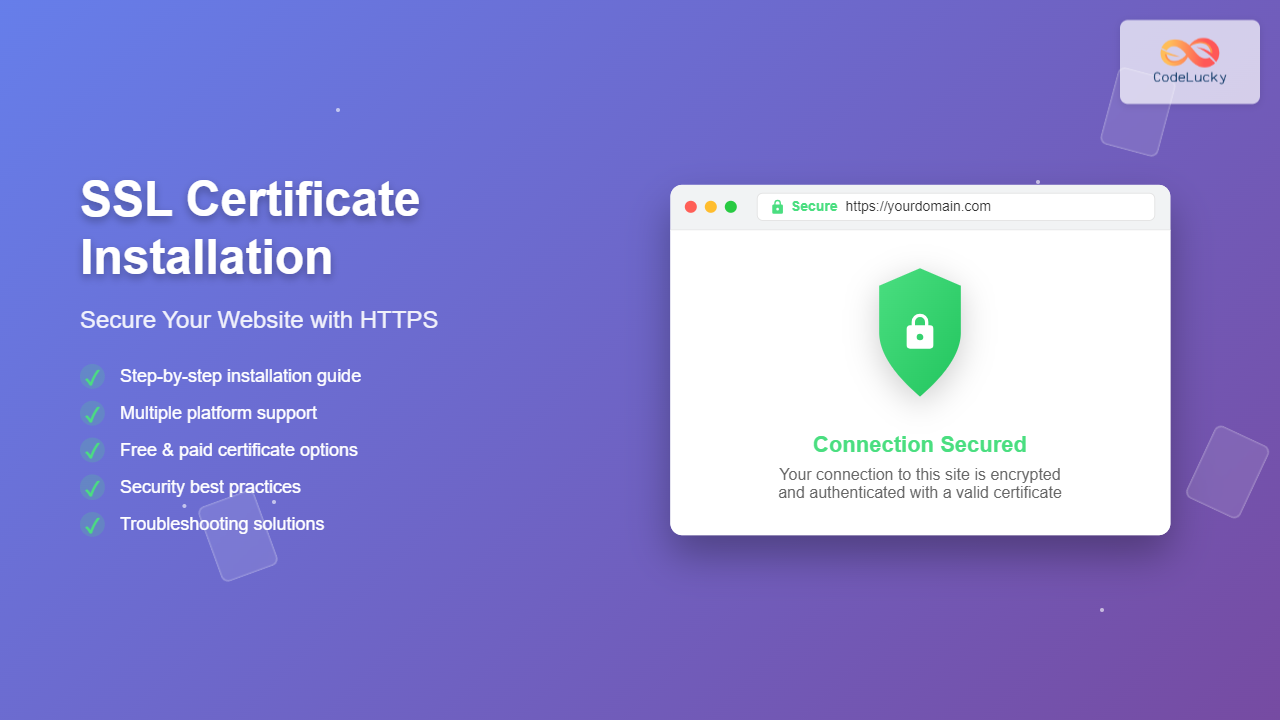 CodeLucky

SSL Certificate Installation

Secure Your Website with HTTPS

✓ Step-by-step installation guide
✓ Multiple platform support
✓ Free & paid certificate options
✓ Security best practices
✓ Troubleshooting solutions

Secure https://yourdomain.com

Connection Secured

Your connection to this site is encrypted and authenticated with a valid certificate